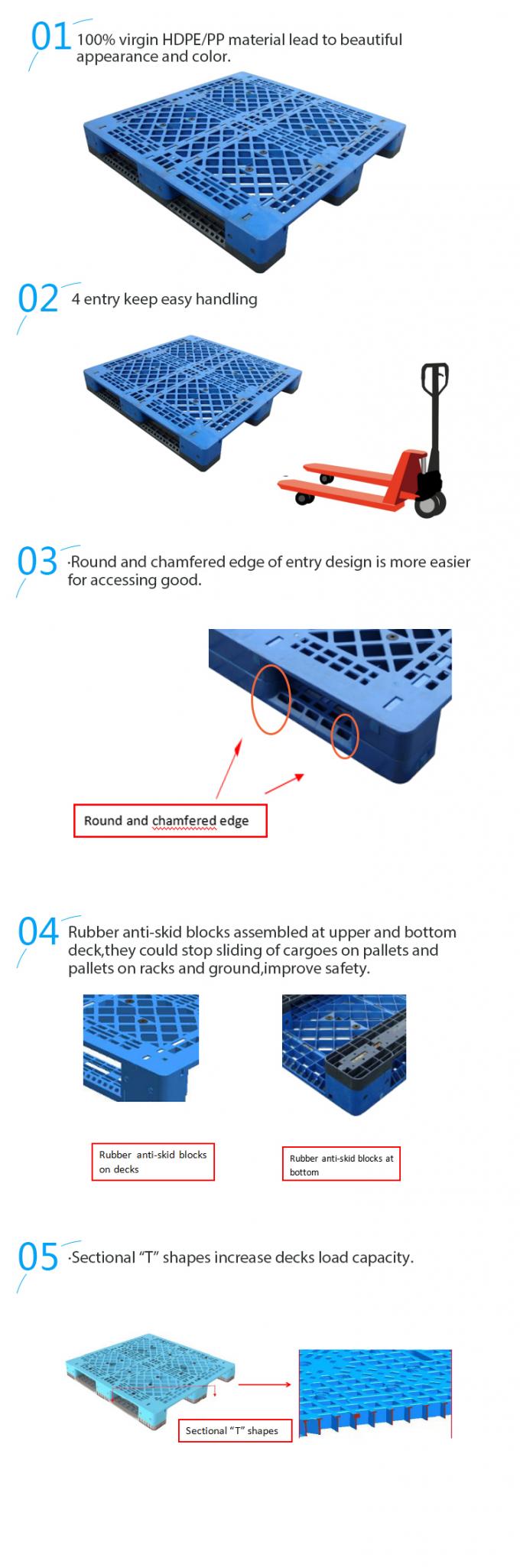 01 100% virgin HDPE/PP material lead to beautiful appearance and color.

02 4 entry keep easy handling

03 ·Round and chamfered edge of entry design is more easier for accessing good.

Round and chamfered edge

04 Rubber anti-skid blocks assembled at upper and bottom deck,they could stop sliding of cargoes on pallets and pallets on racks and ground,improve safety.

Rubber anti-skid blocks on decks

Rubber anti-skid blocks at bottom

05 ·Sectional "T" shapes increase decks load capacity.

Sectional "T" shapes